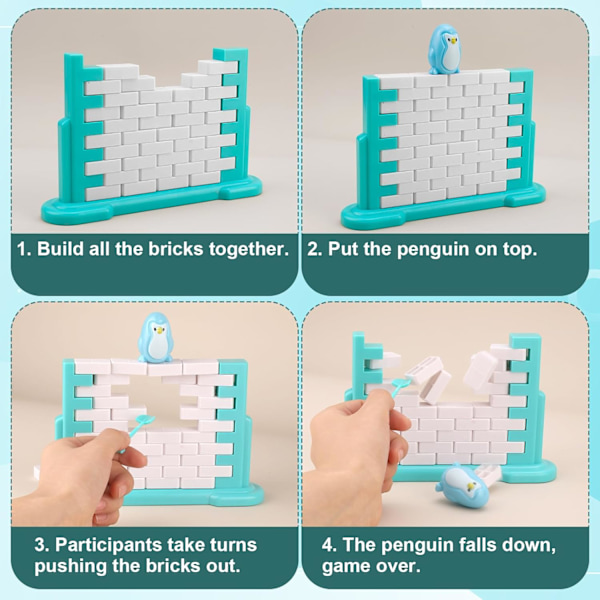 1. Build all the bricks together.

2. Put the penguin on top.

3. Participants take turns pushing the bricks out.

4. The penguin falls down, game over.