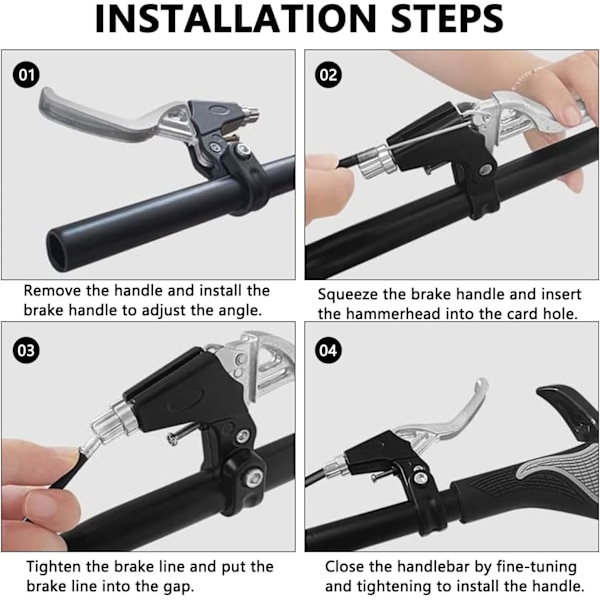 INSTALLATION STEPS

01

Remove the handle and install the brake handle to adjust the angle.

02

Squeeze the brake handle and insert the hammerhead into the card hole.

03

Tighten the brake line and put the brake line into the gap.

04

Close the handlebar by fine-tuning and tightening to install the handle.