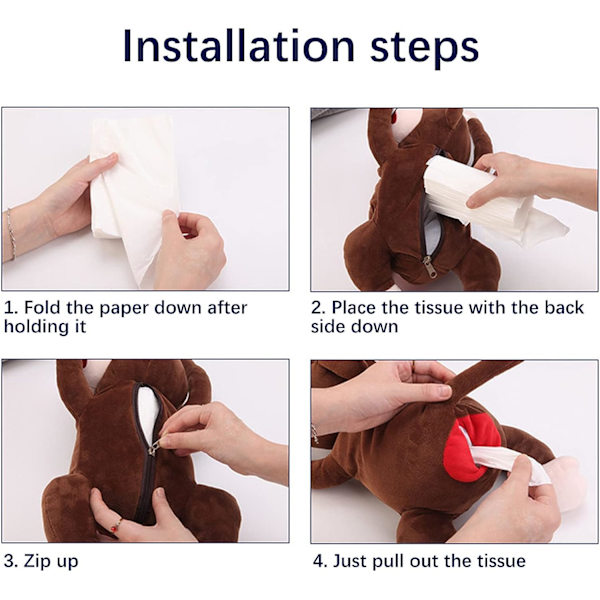 Installation steps

1. Fold the paper down after holding it

2. Place the tissue with the back side down

3. Zip up

4. Just pull out the tissue