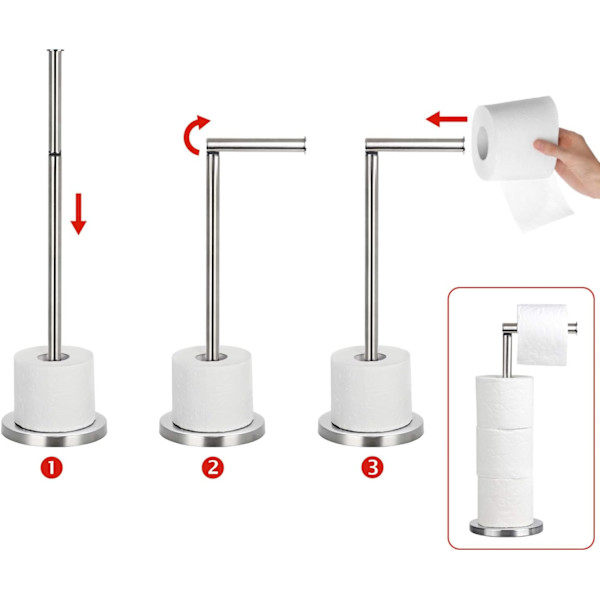 1
2
3