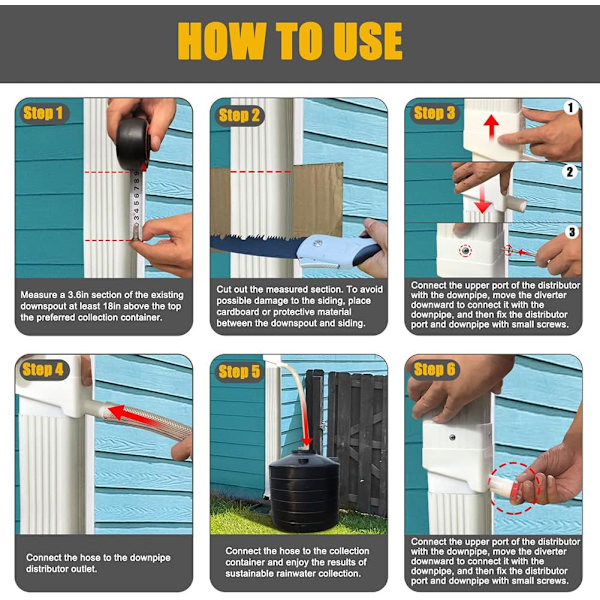 HOW TO USE

Step 1

3 4 5 6 7 8 9

Measure a 3.6in section of the existing downspout at least 18in above the top the preferred collection container.

Step 2

Cut out the measured section. To avoid possible damage to the siding, place cardboard or protective material between the downspout and siding.

Step 3

1

2

3

Connect the upper port of the distributor with the downpipe, move the diverter downward to connect it with the downpipe, and then fix the distributor port and downpipe with small screws.

Step 4

Connect the hose to the downpipe distributor outlet.

Step 5

Connect the hose to the collection container and enjoy the results of sustainable rainwater collection.

Step 6

Connect the upper port of the distributor with the downpipe, move the diverter downward to connect it with the downpipe, and then fix the distributor port and downpipe with small screws.