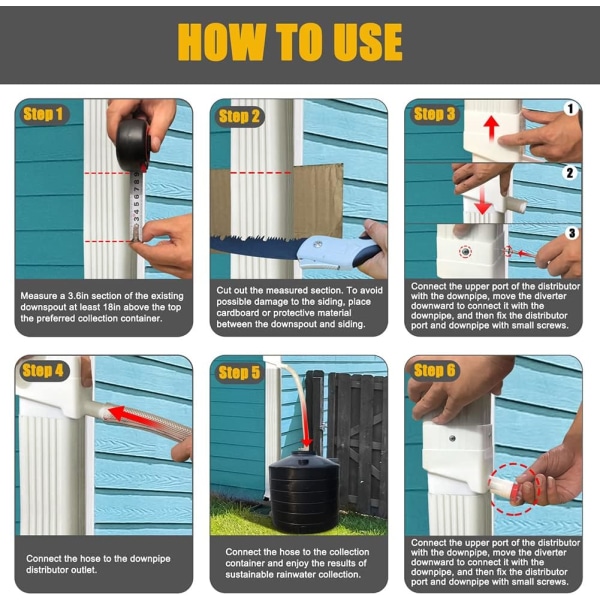 HOW TO USE

Step 1

3 4 5 6 7 8 9

Measure a 3.6in section of the existing downspout at least 18in above the top the preferred collection container.

Step 2

Cut out the measured section. To avoid possible damage to the siding, place cardboard or protective material between the downspout and siding.

Step 3

1

2

3

Connect the upper port of the distributor with the downpipe, move the diverter downward to connect it with the downpipe, and then fix the distributor port and downpipe with small screws.

Step 4

Connect the hose to the downpipe distributor outlet.

Step 5

Connect the hose to the collection container and enjoy the results of sustainable rainwater collection.

Step 6

Connect the upper port of the distributor with the downpipe, move the diverter downward to connect it with the downpipe, and then fix the distributor port and downpipe with small screws.