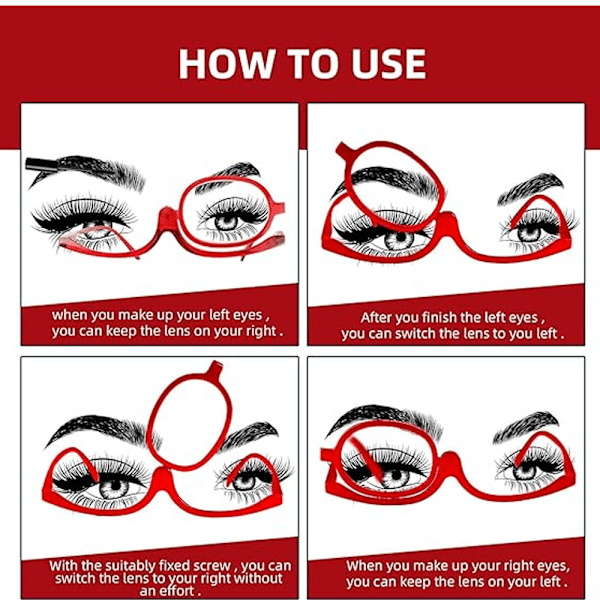 HOW TO USE

when you make up your left eyes , you can keep the lens on your right .

After you finish the left eyes , you can switch the lens to you left .

With the suitably fixed screw , you can switch the lens to your right without an effort .

When you make up your right eyes, you can keep the lens on your left .