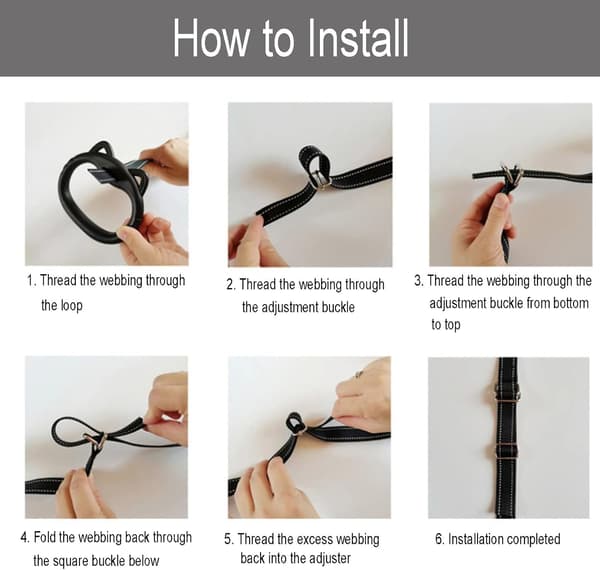 How to Install

1. Thread the webbing through the loop

2. Thread the webbing through the adjustment buckle

3. Thread the webbing through the adjustment buckle from bottom to top

4. Fold the webbing back through the square buckle below

5. Thread the excess webbing back into the adjuster

6. Installation completed