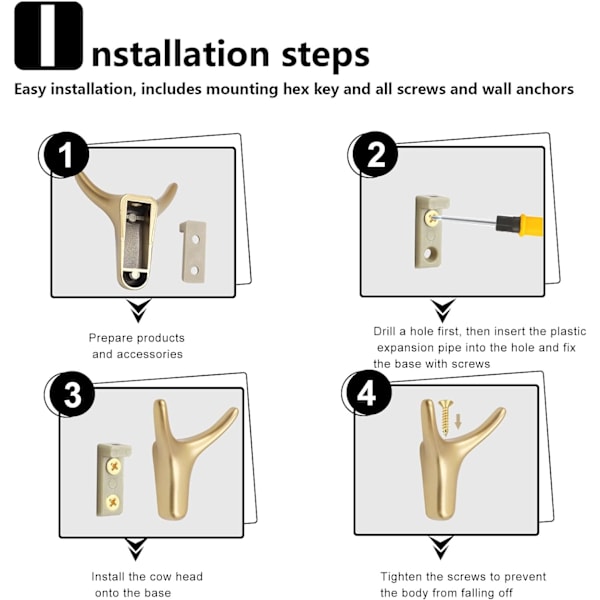 Installation steps

Easy installation, includes mounting hex key and all screws and wall anchors

1

Prepare products and accessories

2

Drill a hole first, then insert the plastic expansion pipe into the hole and fix the base with screws

3

Install the cow head onto the base

4

Tighten the screws to prevent the body from falling off