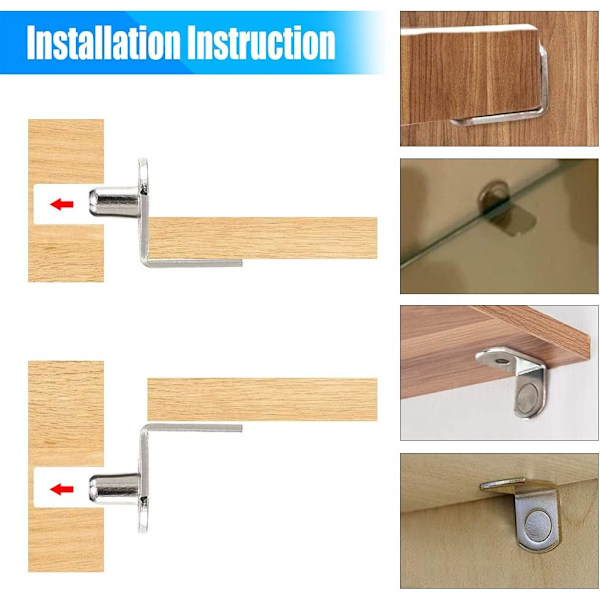 Installation Instruction