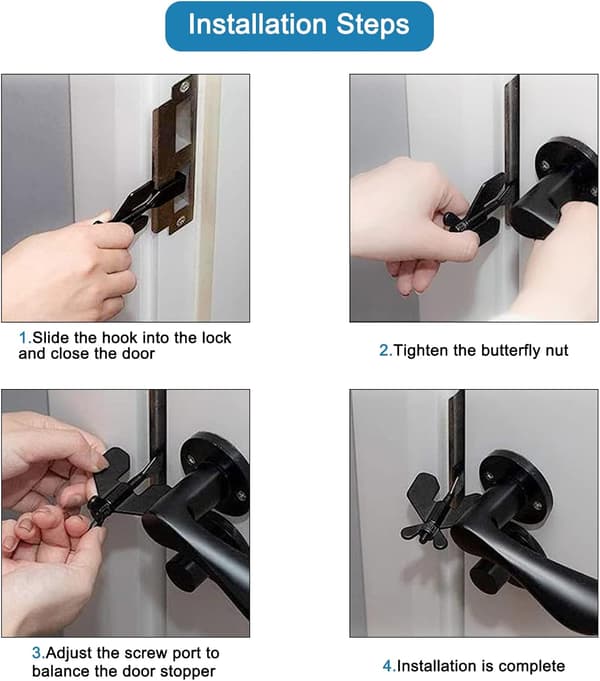 Installation Steps

1.Slide the hook into the lock and close the door

2.Tighten the butterfly nut

3.Adjust the screw port to balance the door stopper

4.Installation is complete