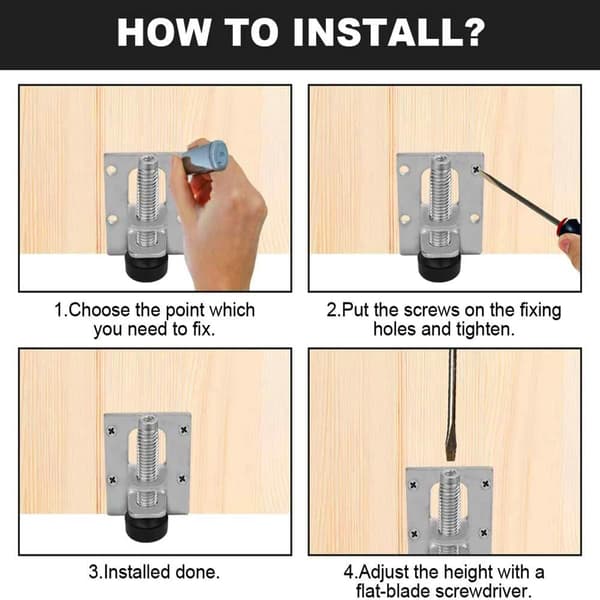 HOW TO INSTALL?

1.Choose the point which you need to fix.

2.Put the screws on the fixing holes and tighten.

3.Installed done.

4.Adjust the height with a flat-blade screwdriver.