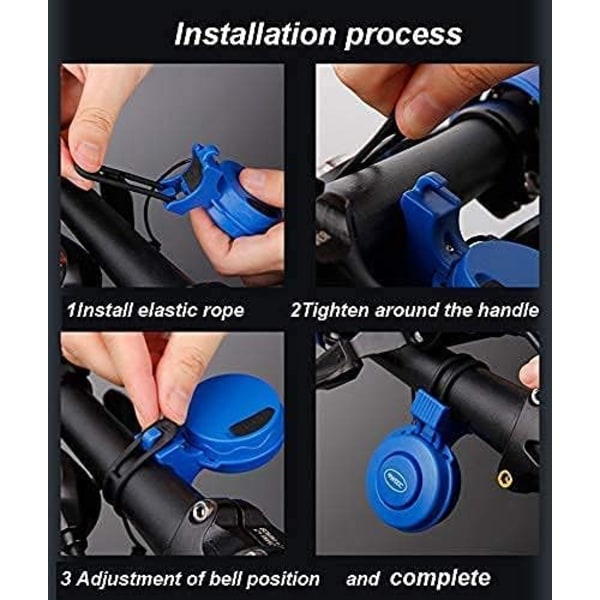 Installation process

1Install elastic rope

2Tighten around the handle

3 Adjustment of bell position

and complete