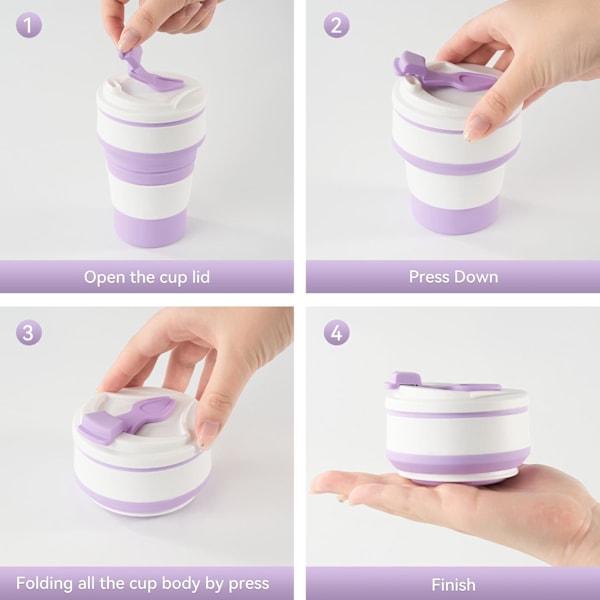 1

Open the cup lid

2

Press Down

3

Folding all the cup body by press

4

Finish