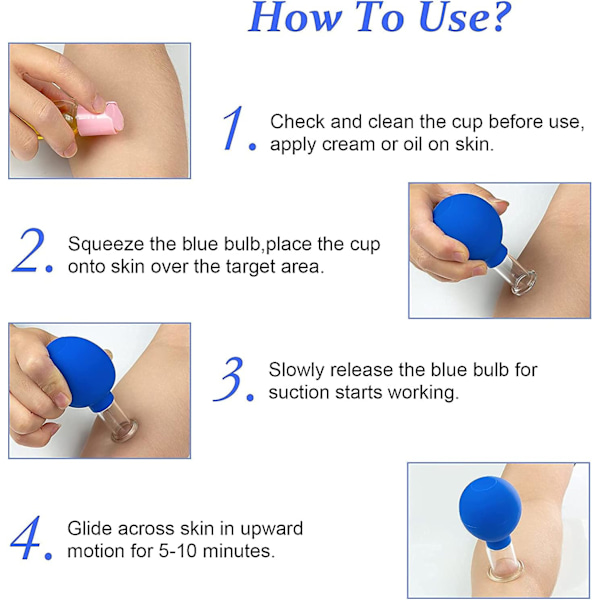 How To Use?

1. Check and clean the cup before use, apply cream or oil on skin.

2. Squeeze the blue bulb,place the cup onto skin over the target area.

3. Slowly release the blue bulb for suction starts working.

4. Glide across skin in upward motion for 5-10 minutes.