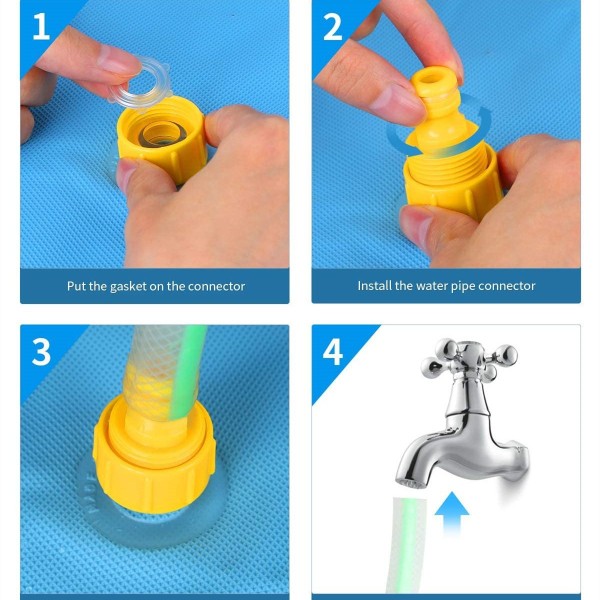 1

Put the gasket on the connector

2

Install the water pipe connector

3

4