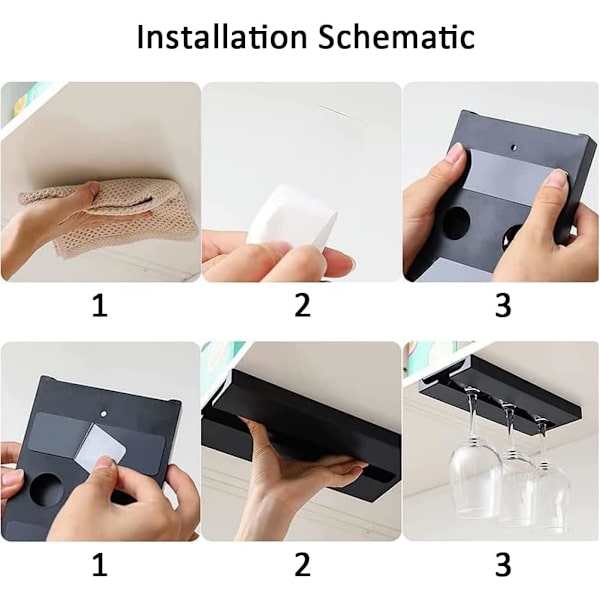 Installation Schematic

1

2

3

1

2

3