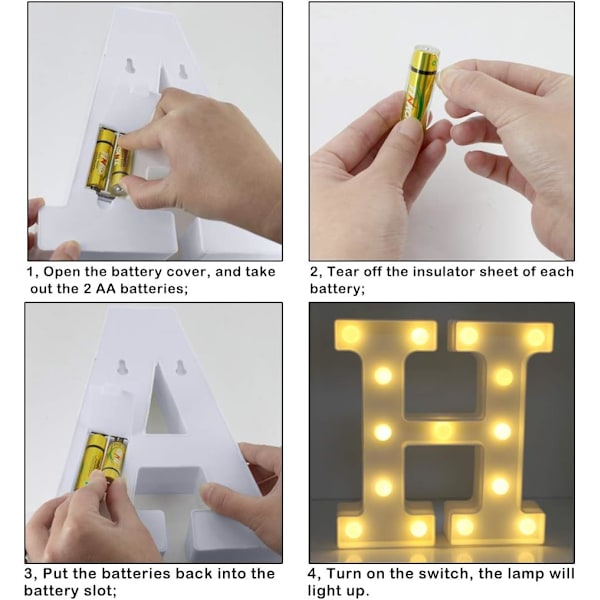 1, Open the battery cover, and take out the 2 AA batteries;

2, Tear off the insulator sheet of each battery;

3, Put the batteries back into the battery slot;

4, Turn on the switch, the lamp will light up.