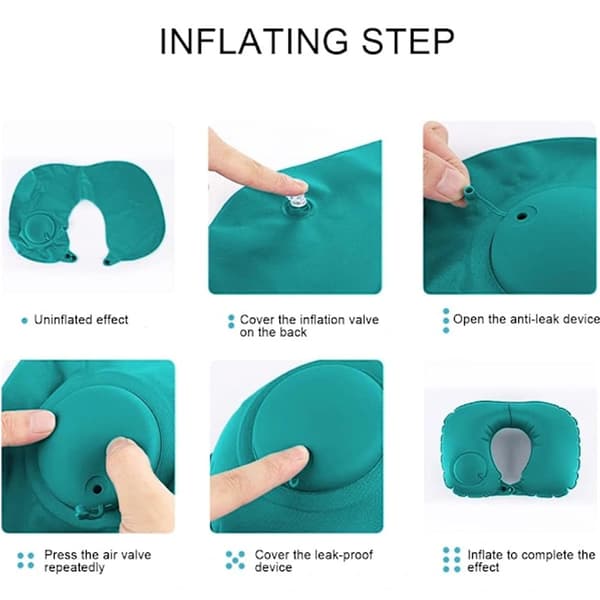 INFLATING STEP

Uninflated effect

Cover the inflation valve on the back

Open the anti-leak device

Press the air valve repeatedly

Cover the leak-proof device

Inflate to complete the effect