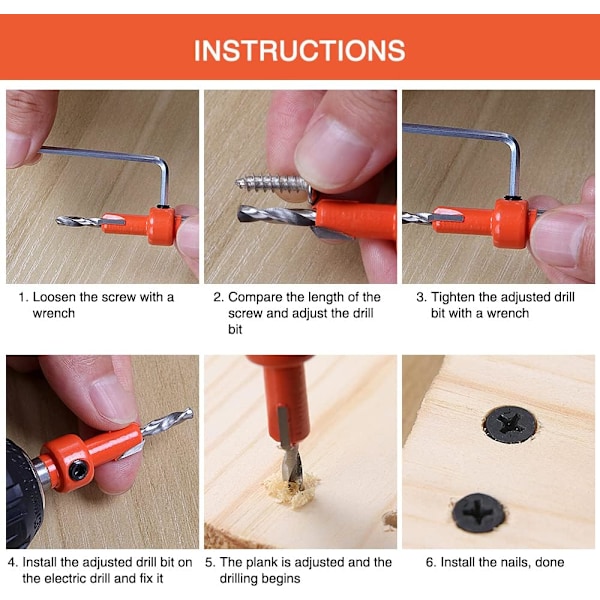 INSTRUCTIONS

1. Loosen the screw with a wrench

2. Compare the length of the screw and adjust the drill bit

3. Tighten the adjusted drill bit with a wrench

4. Install the adjusted drill bit on the electric drill and fix it

5. The plank is adjusted and the drilling begins

6. Install the nails, done