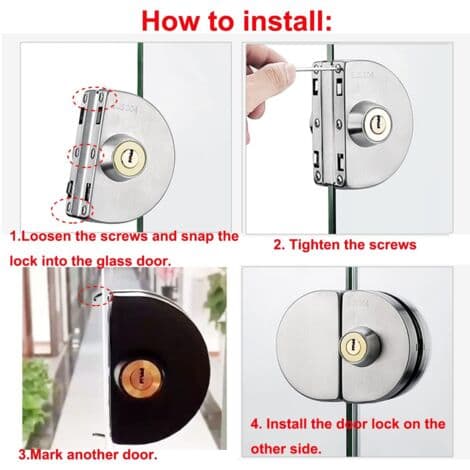 How to install:

1.Loosen the screws and snap the lock into the glass door.

2. Tighten the screws

3.Mark another door.

4. Install the door lock on the other side.