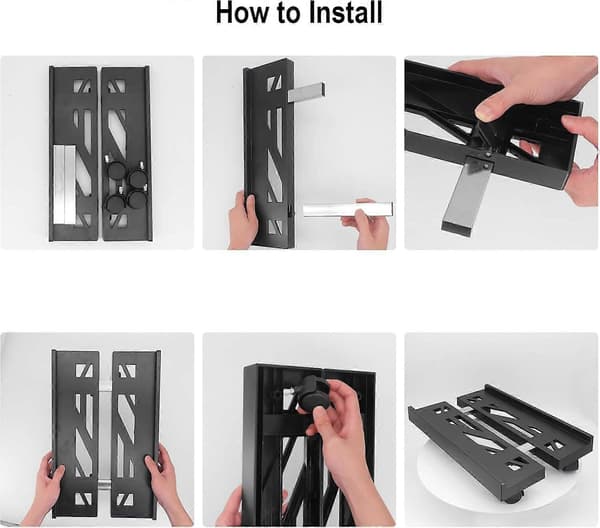 How to Install