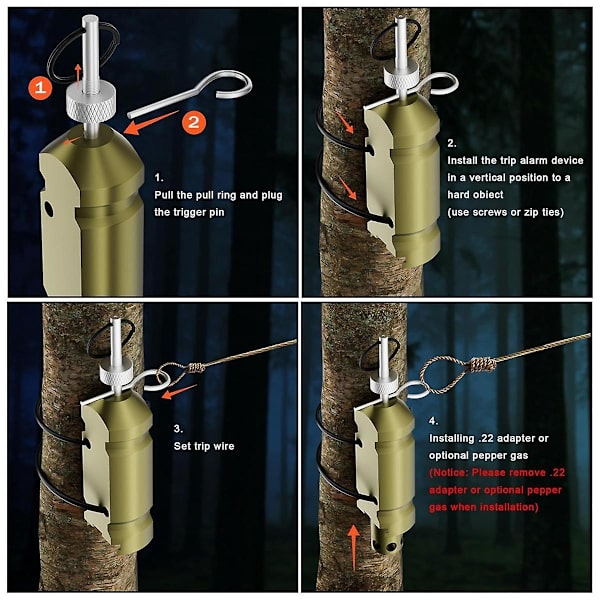 1

2

1.
Pull the pull ring and plug the trigger pin

2.
Install the trip alarm device in a vertical position to a hard obiect
(use screws or zip ties)

3.
Set trip wire

4.
Installing .22 adapter or optional pepper gas
(Notice: Please remove .22 adapter or optional pepper gas when installation)