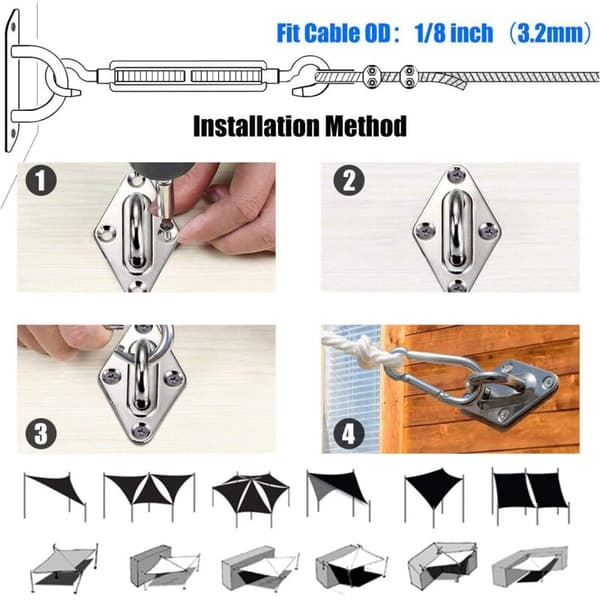 Fit Cable OD： 1/8 inch （3.2mm）

Installation Method

1

2

3

4