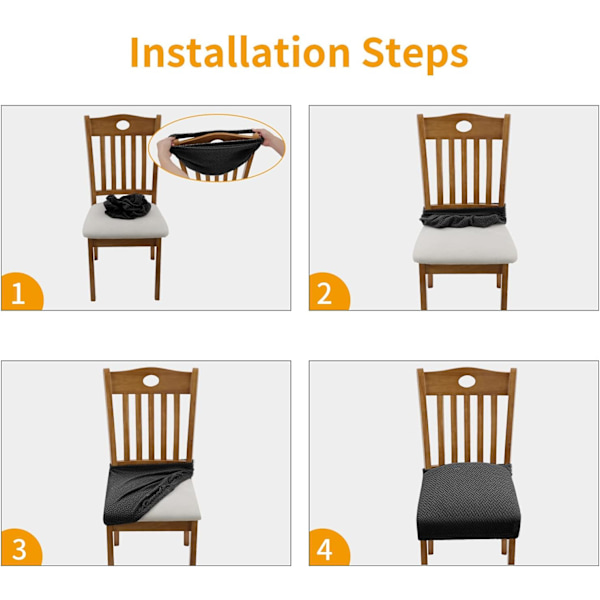 Installation Steps

1

2

3

4