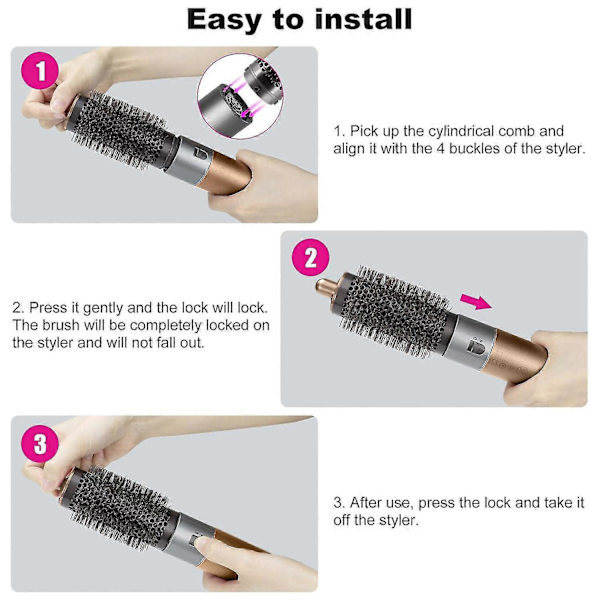 Easy to install

1

1. Pick up the cylindrical comb and align it with the 4 buckles of the styler.

2

2. Press it gently and the lock will lock. The brush will be completely locked on the styler and will not fall out.

3

3. After use, press the lock and take it off the styler.