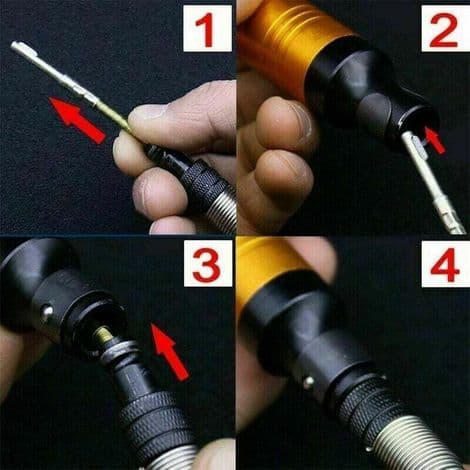 1
2
3
4