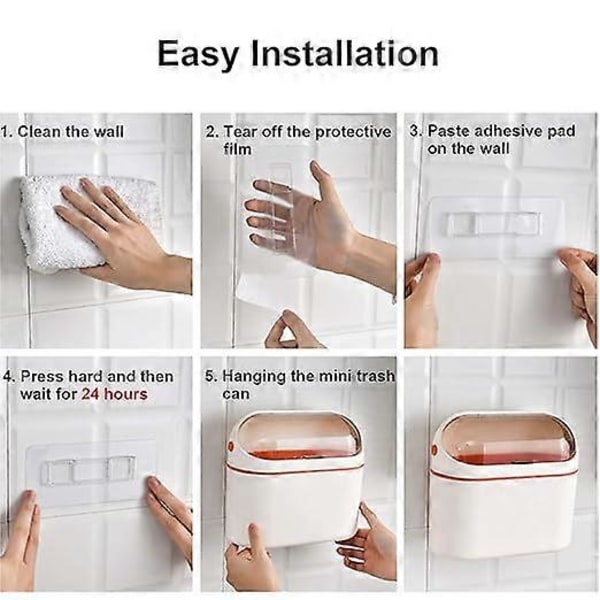 Easy Installation

1. Clean the wall

2. Tear off the protective film

3. Paste adhesive pad on the wall

4. Press hard and then wait for 24 hours

5. Hanging the mini trash can