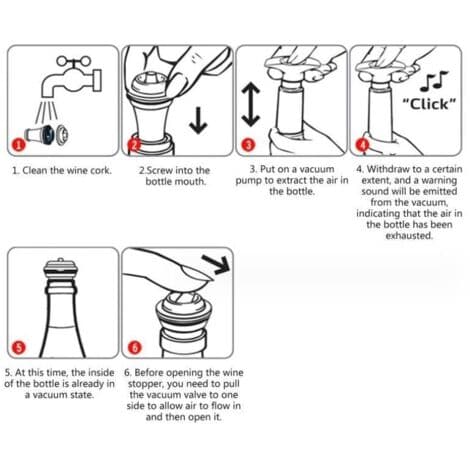 1

2

3

4

"Click"

1. Clean the wine cork.

2.Screw into the bottle mouth.

3. Put on a vacuum pump to extract the air in the bottle.

4. Withdraw to a certain extent, and a warning sound will be emitted from the vacuum, indicating that the air in the bottle has been exhausted.

5

6

5. At this time, the inside of the bottle is already in a vacuum state.

6. Before opening the wine stopper, you need to pull the vacuum valve to one side to allow air to flow in and then open it.