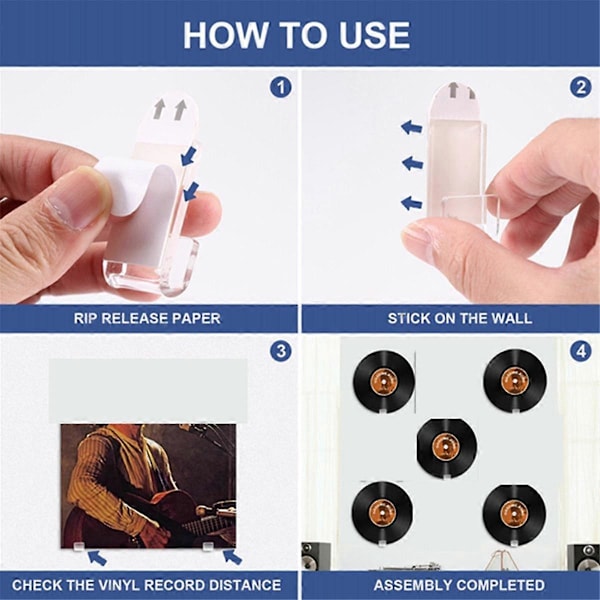 HOW TO USE

1

RIP RELEASE PAPER

2

STICK ON THE WALL

3

CHECK THE VINYL RECORD DISTANCE

4

ASSEMBLY COMPLETED