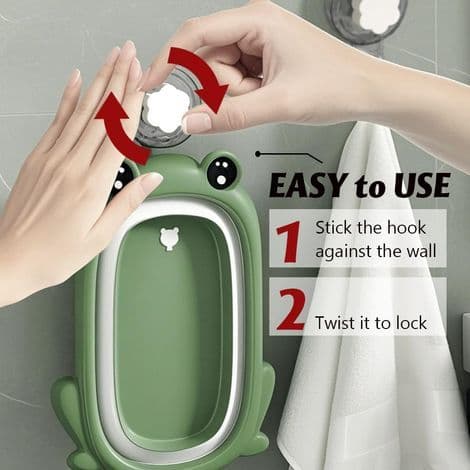 EASY to USE

1 Stick the hook against the wall

2 Twist it to lock