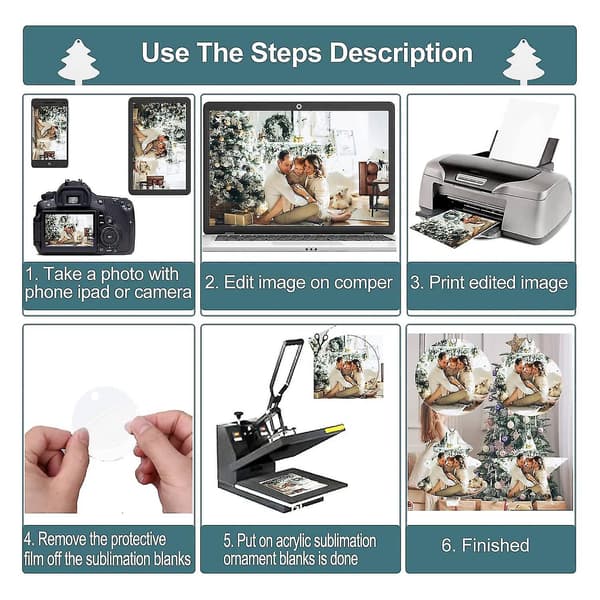 Use The Steps Description

1. Take a photo with phone ipad or camera

2. Edit image on comper

3. Print edited image

4. Remove the protective film off the sublimation blanks

5. Put on acrylic sublimation ornament blanks is done

6. Finished