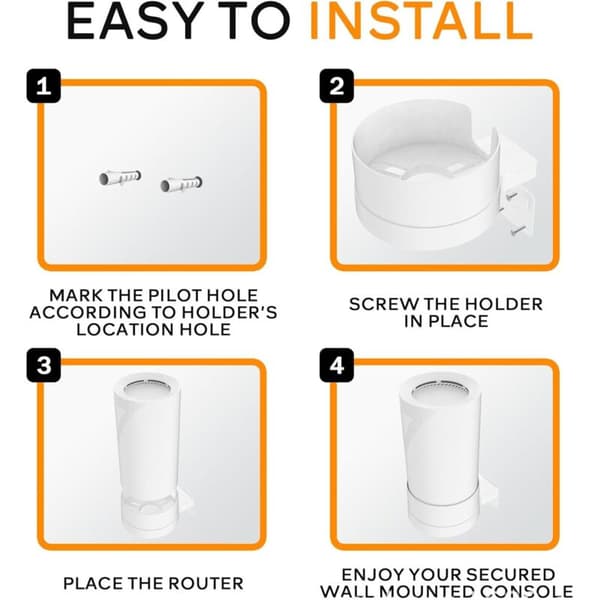 EASY TO INSTALL

1

MARK THE PILOT HOLE ACCORDING TO HOLDER'S LOCATION HOLE

2

SCREW THE HOLDER IN PLACE

3

PLACE THE ROUTER

4

ENJOY YOUR SECURED WALL MOUNTED CONSOLE