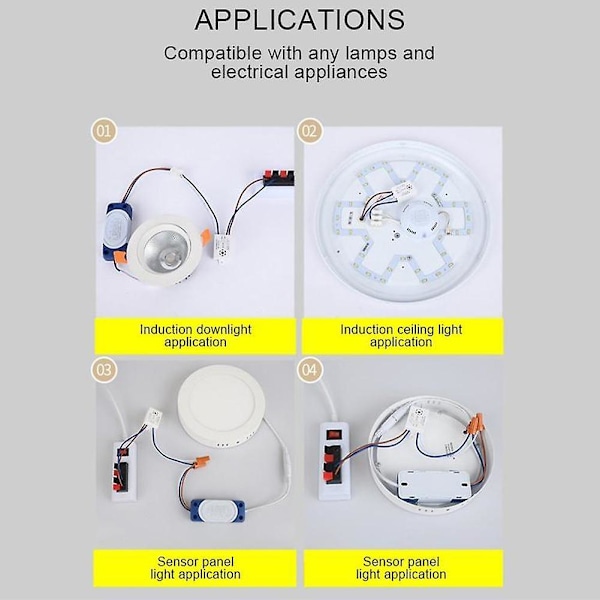 APPLICATIONS

Compatible with any lamps and electrical appliances

01

Induction downlight application

02

Induction ceiling light application

03

Sensor panel light application

04

Sensor panel light application