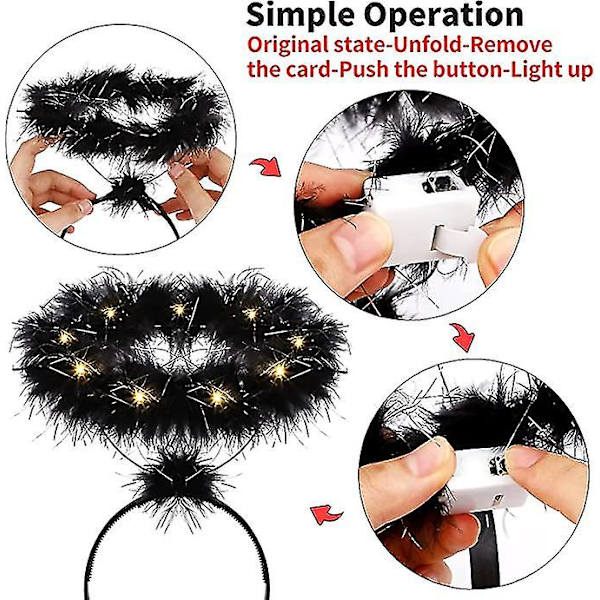 Simple Operation
Original state-Unfold-Remove the card-Push the button-Light up