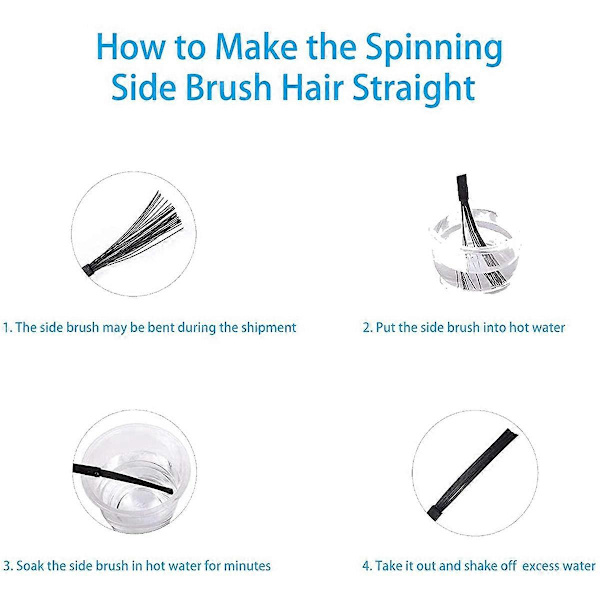 How to Make the Spinning Side Brush Hair Straight

1. The side brush may be bent during the shipment

2. Put the side brush into hot water

3. Soak the side brush in hot water for minutes

4. Take it out and shake off excess water