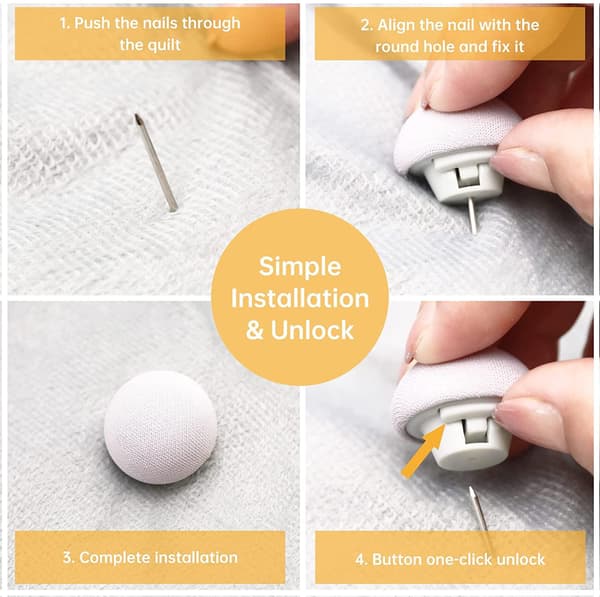 1. Push the nails through the quilt

2. Align the nail with the round hole and fix it

Simple Installation & Unlock

3. Complete installation

4. Button one-click unlock