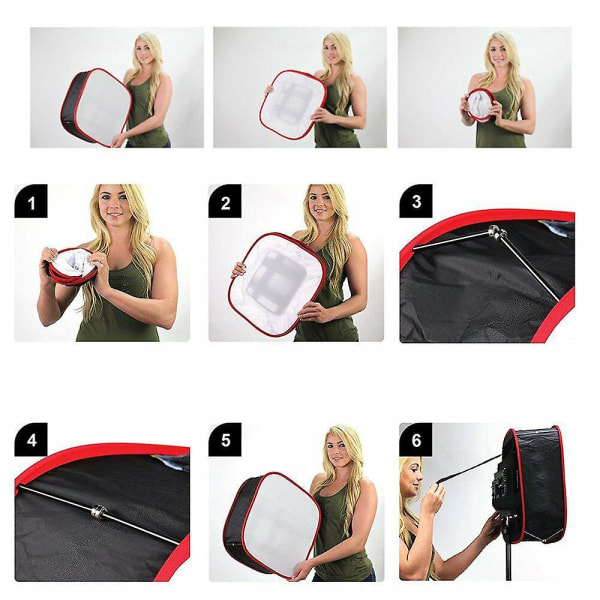 1

2

3

4

5

6