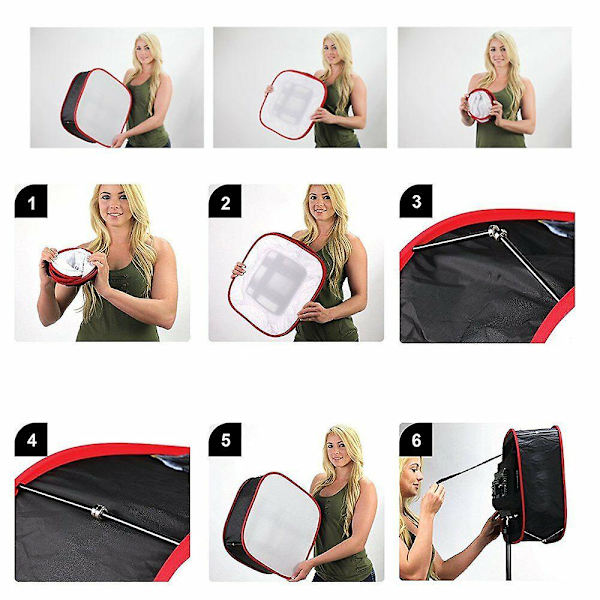 1

2

3

4

5

6