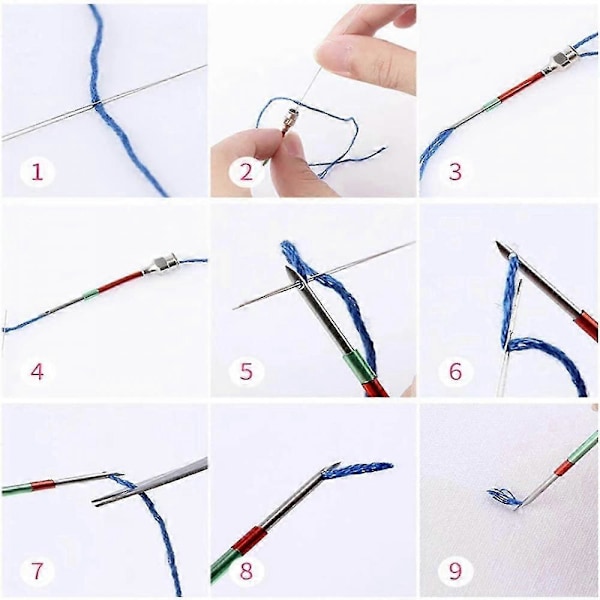 1
2
3
4
5
6
7
8
9