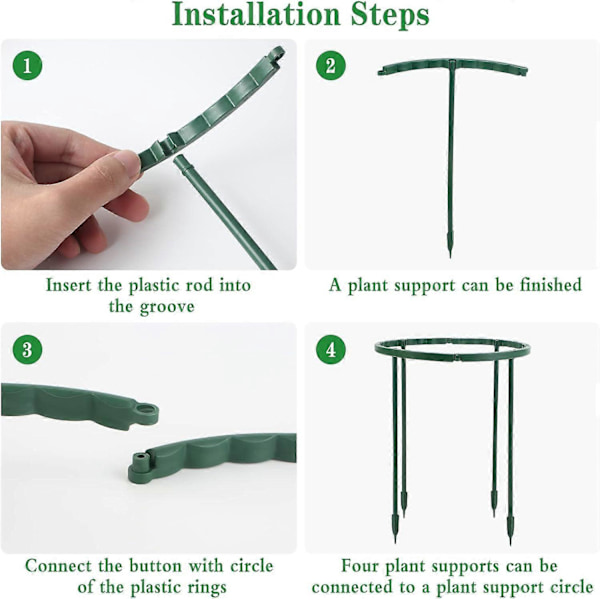 Installation Steps

1

Insert the plastic rod into the groove

2

A plant support can be finished

3

Connect the button with circle of the plastic rings

4

Four plant supports can be connected to a plant support circle