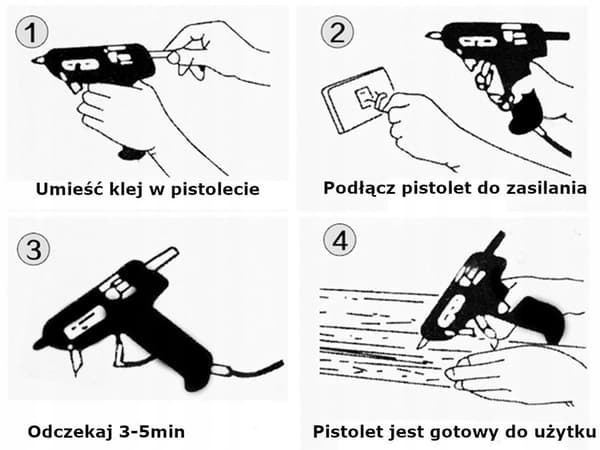 1

Umieść klej w pistolecie

2

Podłącz pistolet do zasilania

3

Odczekaj 3-5min

4

Pistolet jest gotowy do użytku