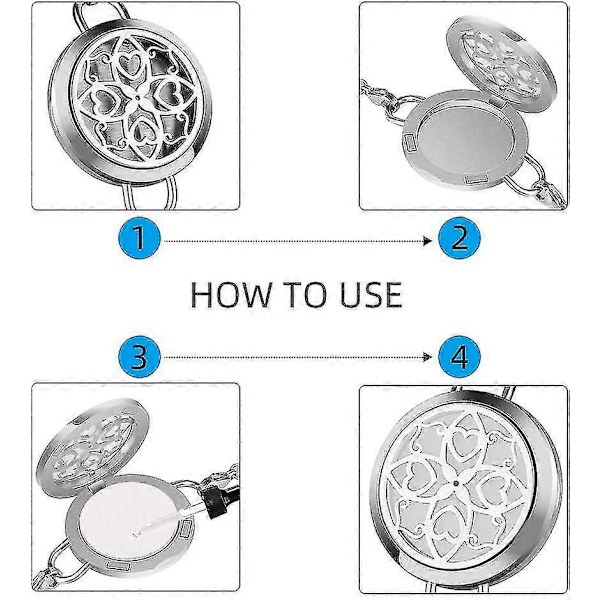 1

2

HOW TO USE

3

4