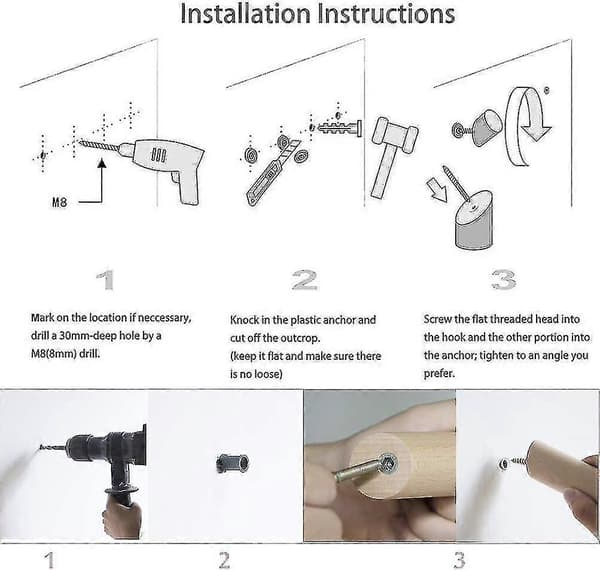 Installation Instructions

M8

1

Mark on the location if neccessary, drill a 30mm-deep hole by a M8(8mm) drill.

2

Knock in the plastic anchor and cut off the outcrop.
(keep it flat and make sure there is no loose)

3

Screw the flat threaded head into the hook and the other portion into the anchor; tighten to an angle you prefer.

1

2

3