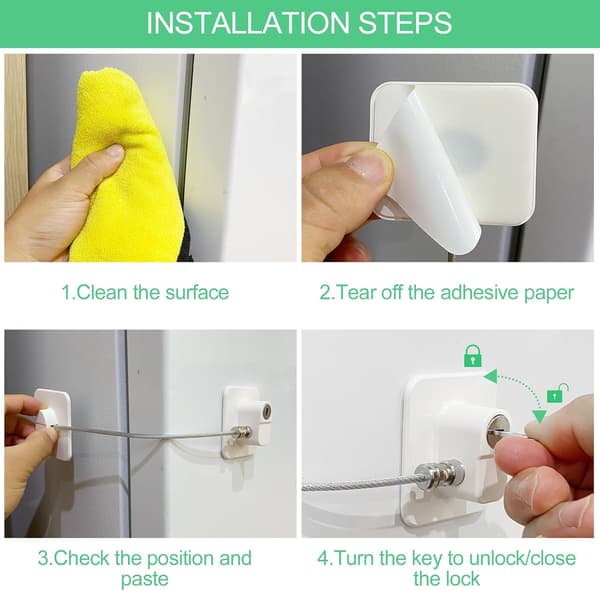 INSTALLATION STEPS

1.Clean the surface

2.Tear off the adhesive paper

3.Check the position and paste

4.Turn the key to unlock/close the lock