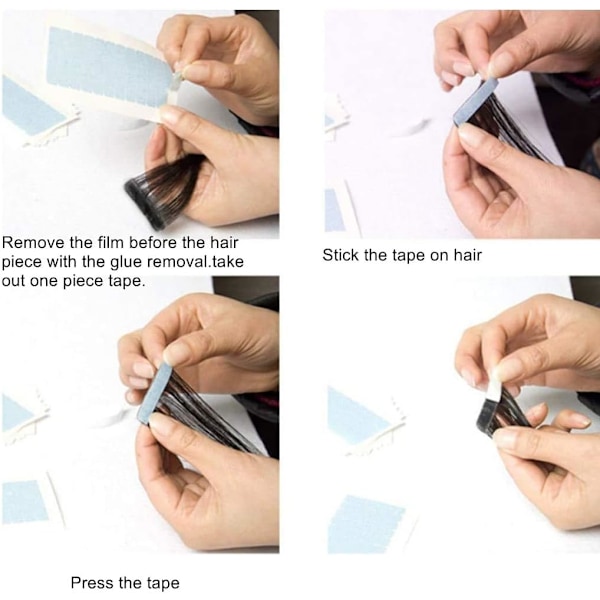 Remove the film before the hair piece with the glue removal.take out one piece tape.

Stick the tape on hair

Press the tape