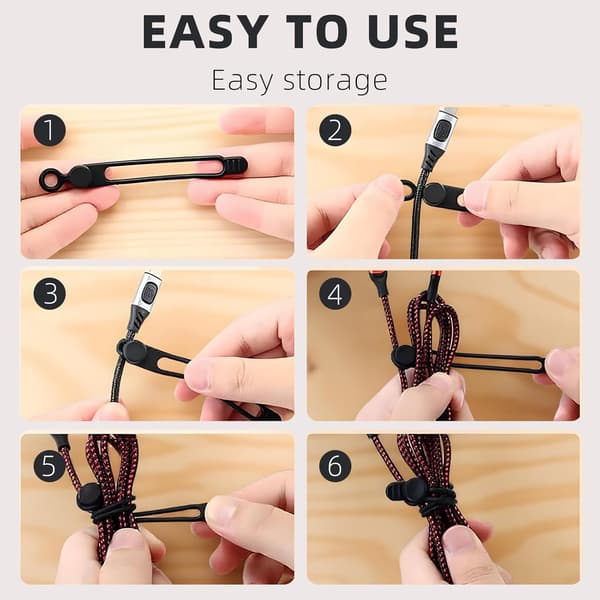 EASY TO USE

Easy storage

1

2

3

4

5

6