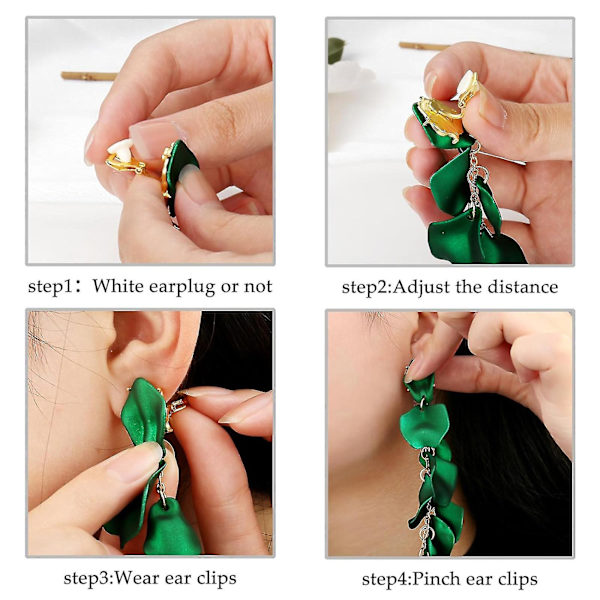 step1：White earplug or not

step2:Adjust the distance

step3:Wear ear clips

step4:Pinch ear clips