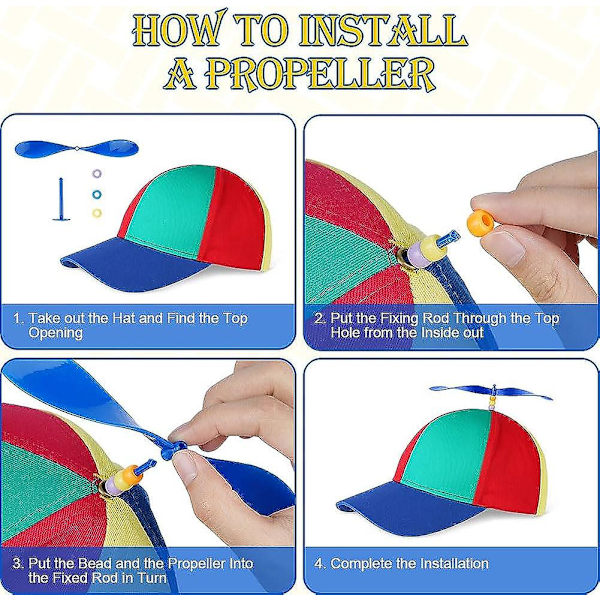 HOW TO INSTALL A PROPELLER

1. Take out the Hat and Find the Top Opening

2. Put the Fixing Rod Through the Top Hole from the Inside out

3. Put the Bead and the Propeller Into the Fixed Rod in Turn

4. Complete the Installation