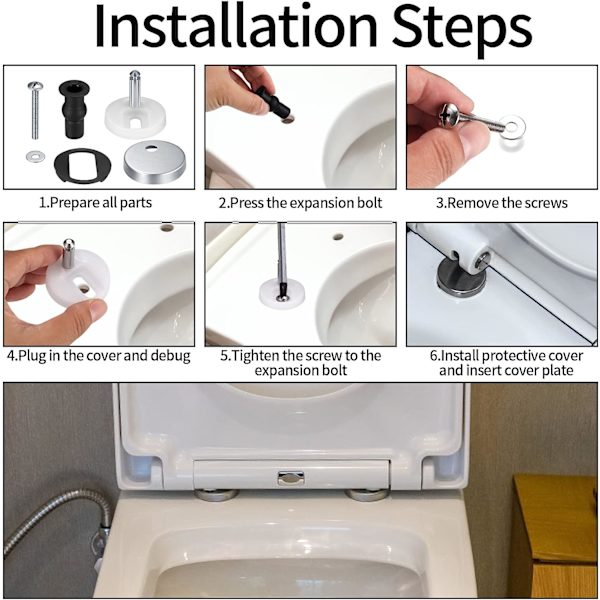 Installation Steps

1.Prepare all parts

2.Press the expansion bolt

3.Remove the screws

4.Plug in the cover and debug

5.Tighten the screw to the expansion bolt

6.Install protective cover and insert cover plate